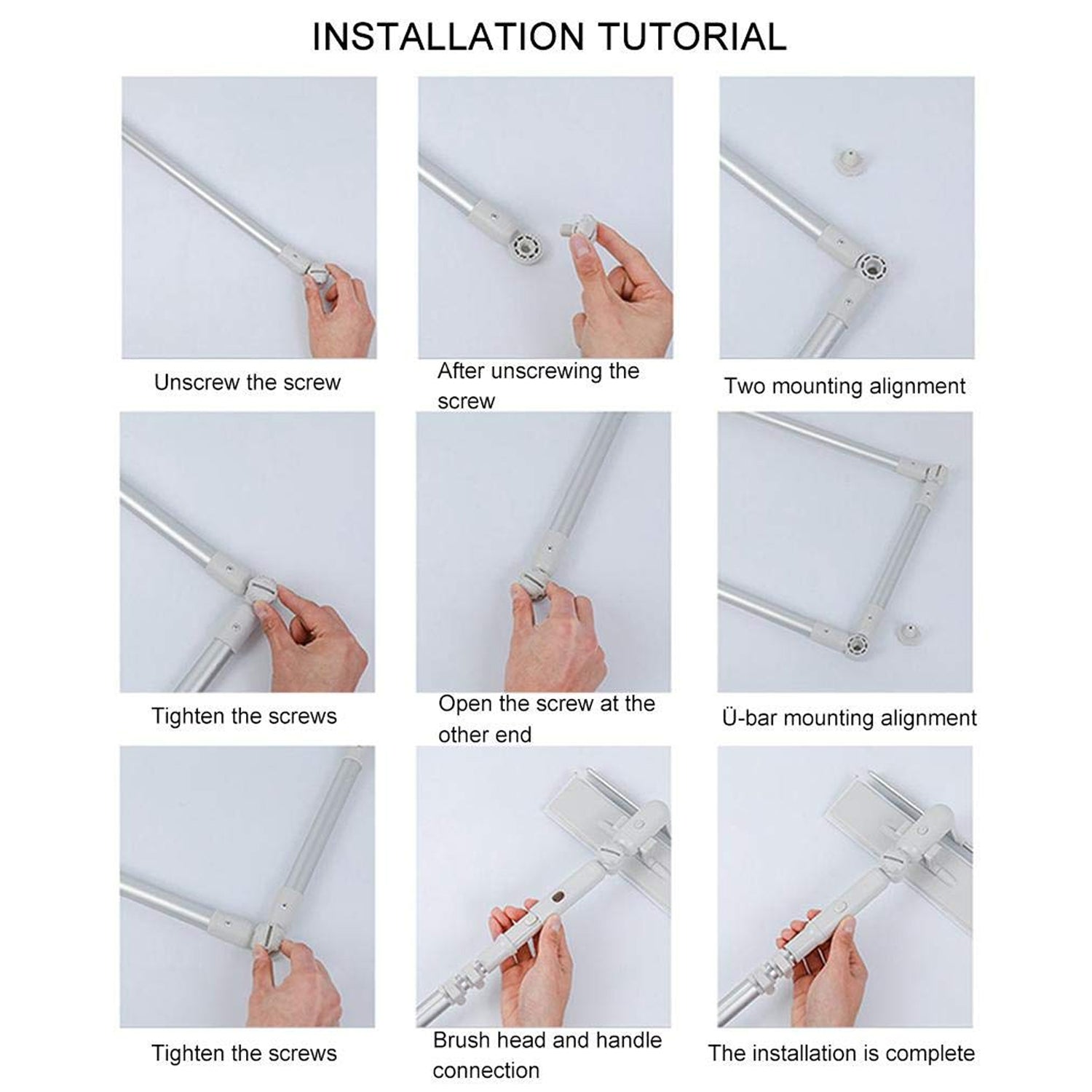 INSTALLATION TUTORIAL

Unscrew the screw

After unscrewing the screw

Two mounting alignment

Tighten the screws

Open the screw at the other end

Ü-bar mounting alignment

Tighten the screws

Brush head and handle connection

The installation is complete